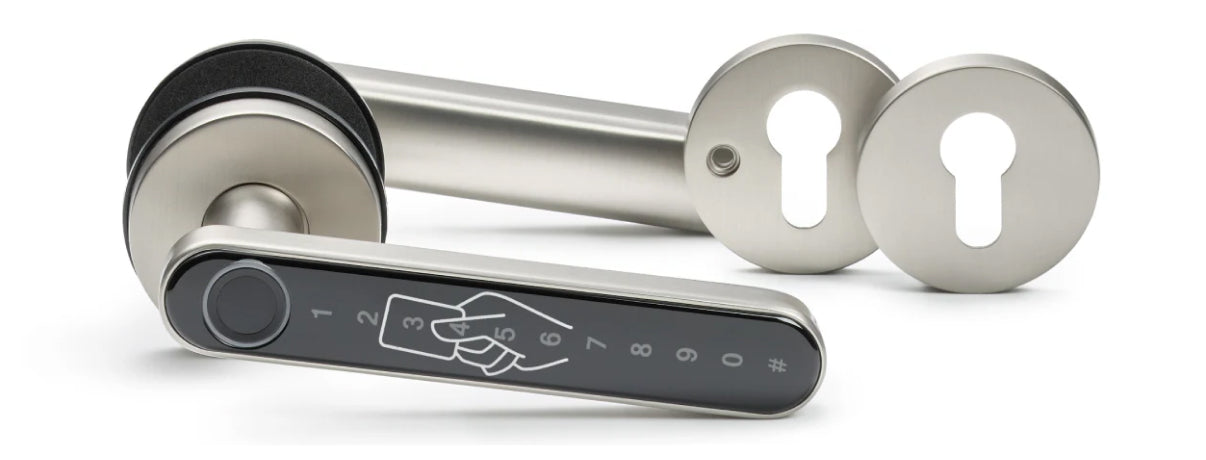 1 2 3 4 5 6 7 8 9 0 #